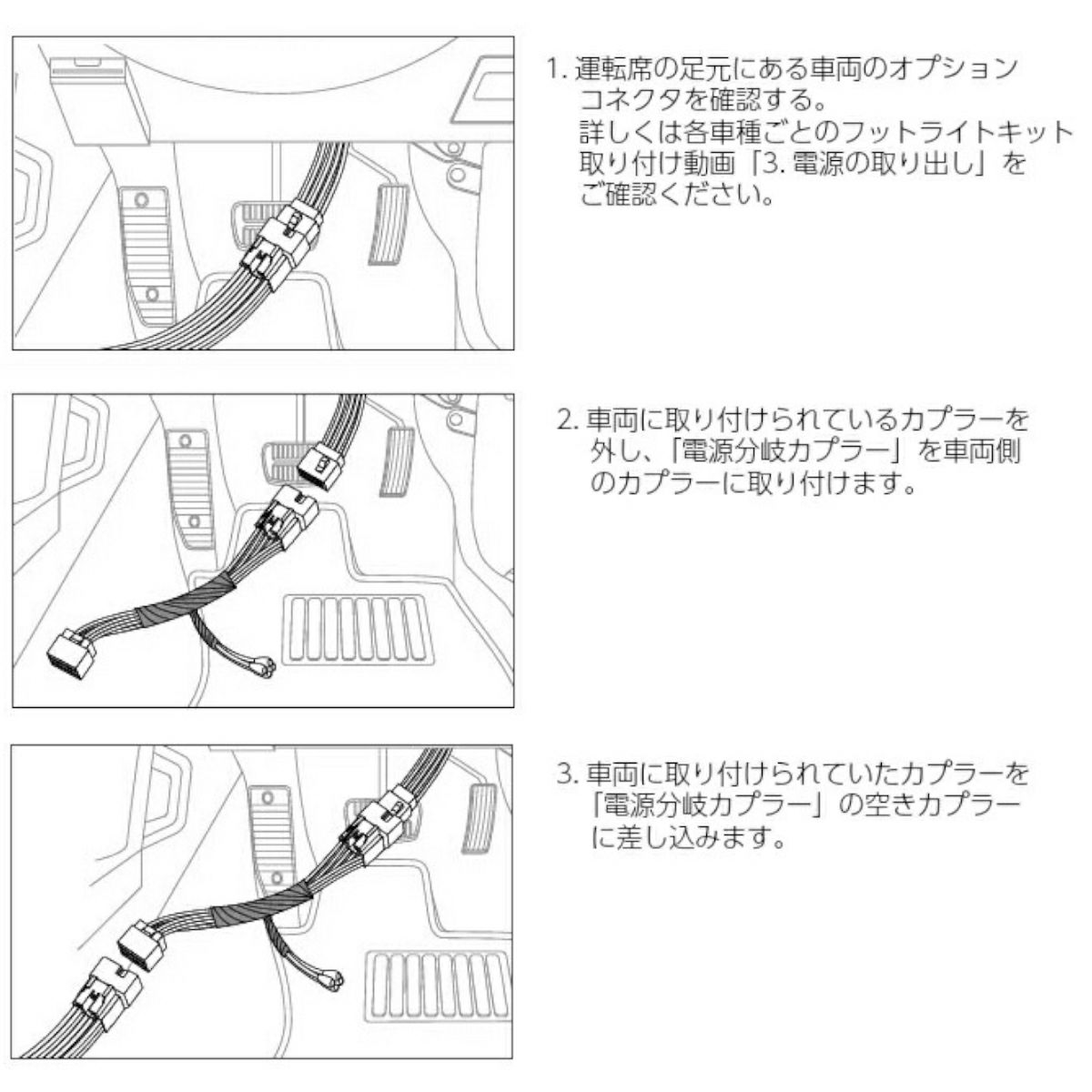 1. 運転席の足元にある車両のオプションコネクタを確認する。
詳しくは各車種ごとのフットライトキット取り付け動画「3. 電源の取り出し」をご確認ください。

2. 車両に取り付けられているカプラーを外し、「電源分岐カプラー」を車両側のカプラーに取り付けます。

3. 車両に取り付けられていたカプラーを「電源分岐カプラー」の空きカプラーに差し込みます。